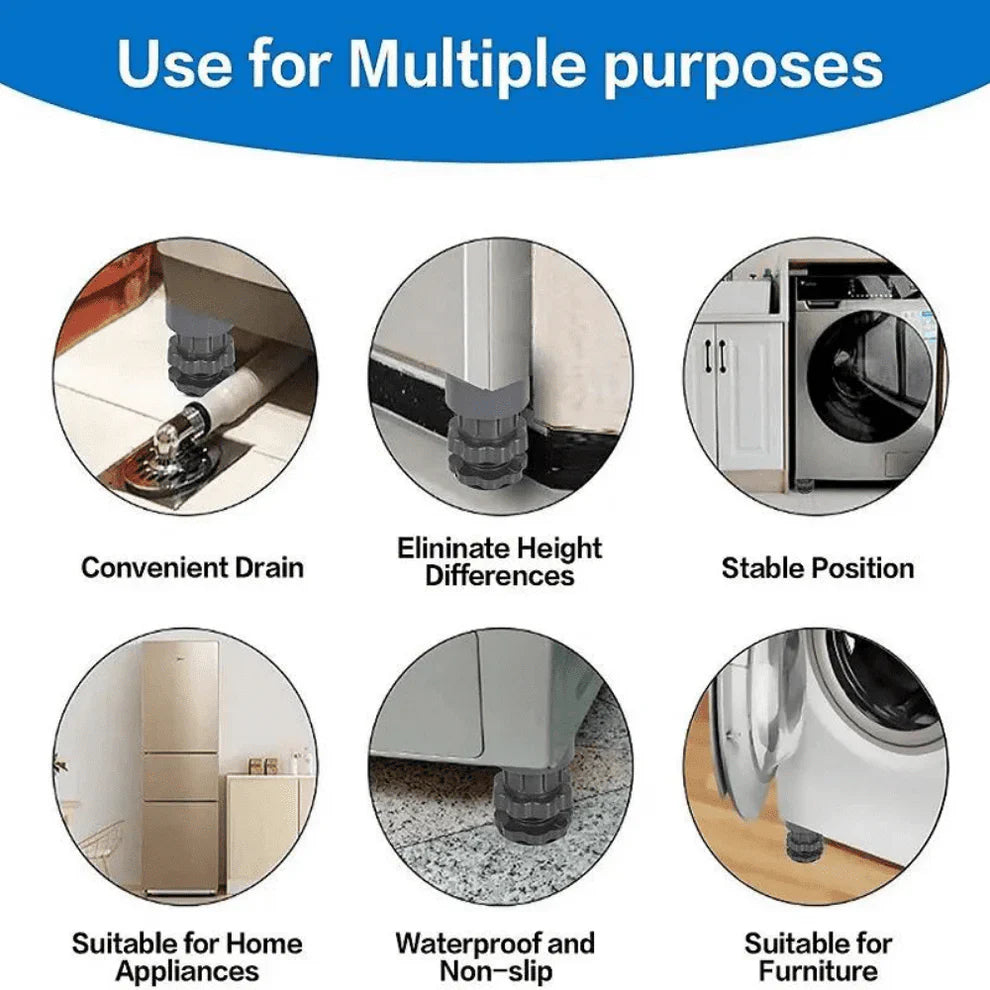 Use for Multiple purposes

Convenient Drain

Elininate Height Differences

Stable Position

Suitable for Home Appliances

Waterproof and Non-slip

Suitable for Furniture