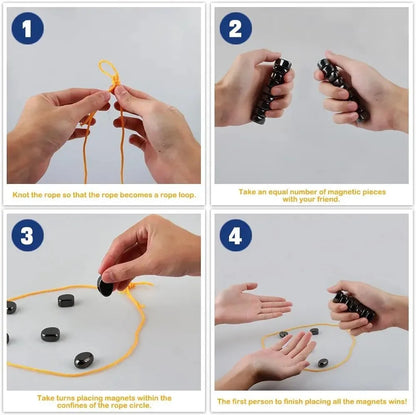 1

Knot the rope so that the rope becomes a rope loop.

2

Take an equal number of magnetic pieces with your friend.

3

Take turns placing magnets within the confines of the rope circle.

4

The first person to finish placing all the magnets wins!