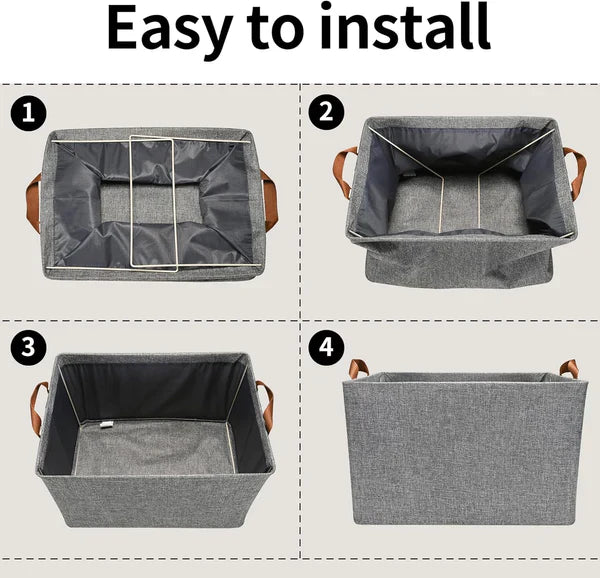 Easy to install

1

2

3

4