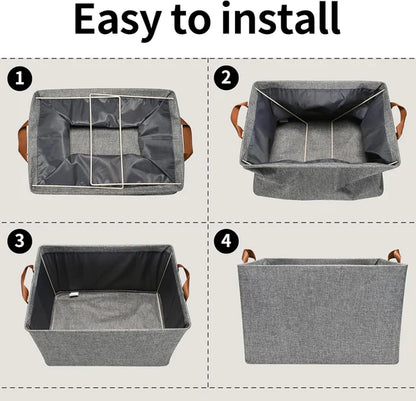 Easy to install

1

2

3

4