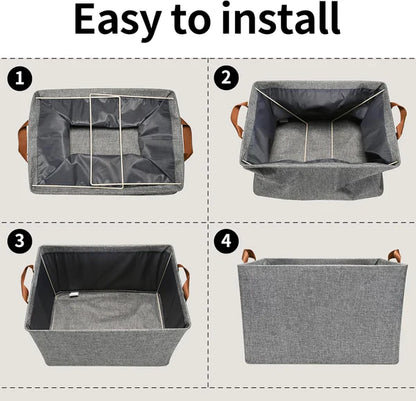 Easy to install

1

2

3

4