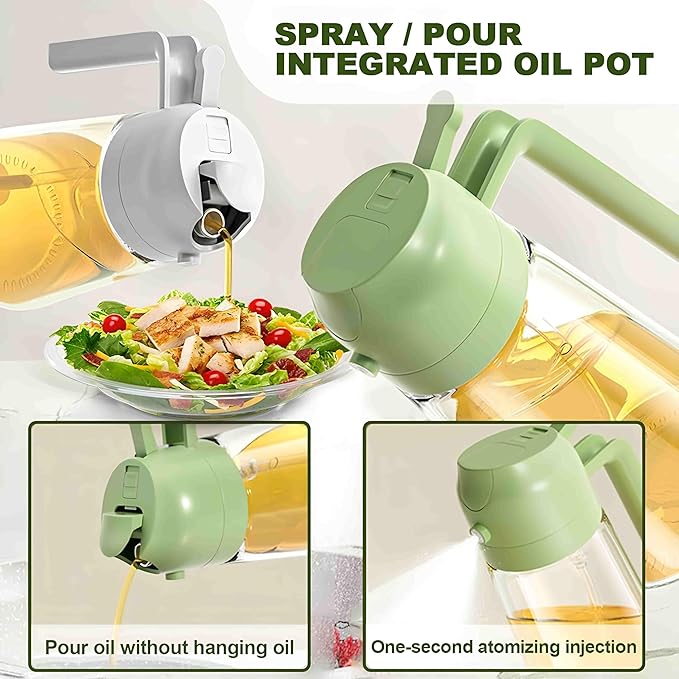 SPRAY / POUR
INTEGRATED OIL POT

Pour oil without hanging oil

One-second atomizing injection