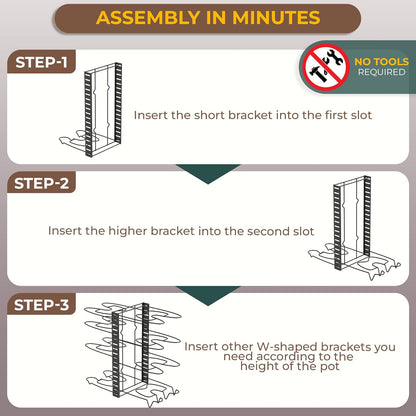 ASSEMBLY IN MINUTES

STEP-1

NO TOOLS REQUIRED

Insert the short bracket into the first slot

STEP-2

Insert the higher bracket into the second slot

STEP-3

Insert other W-shaped brackets you need according to the height of the pot