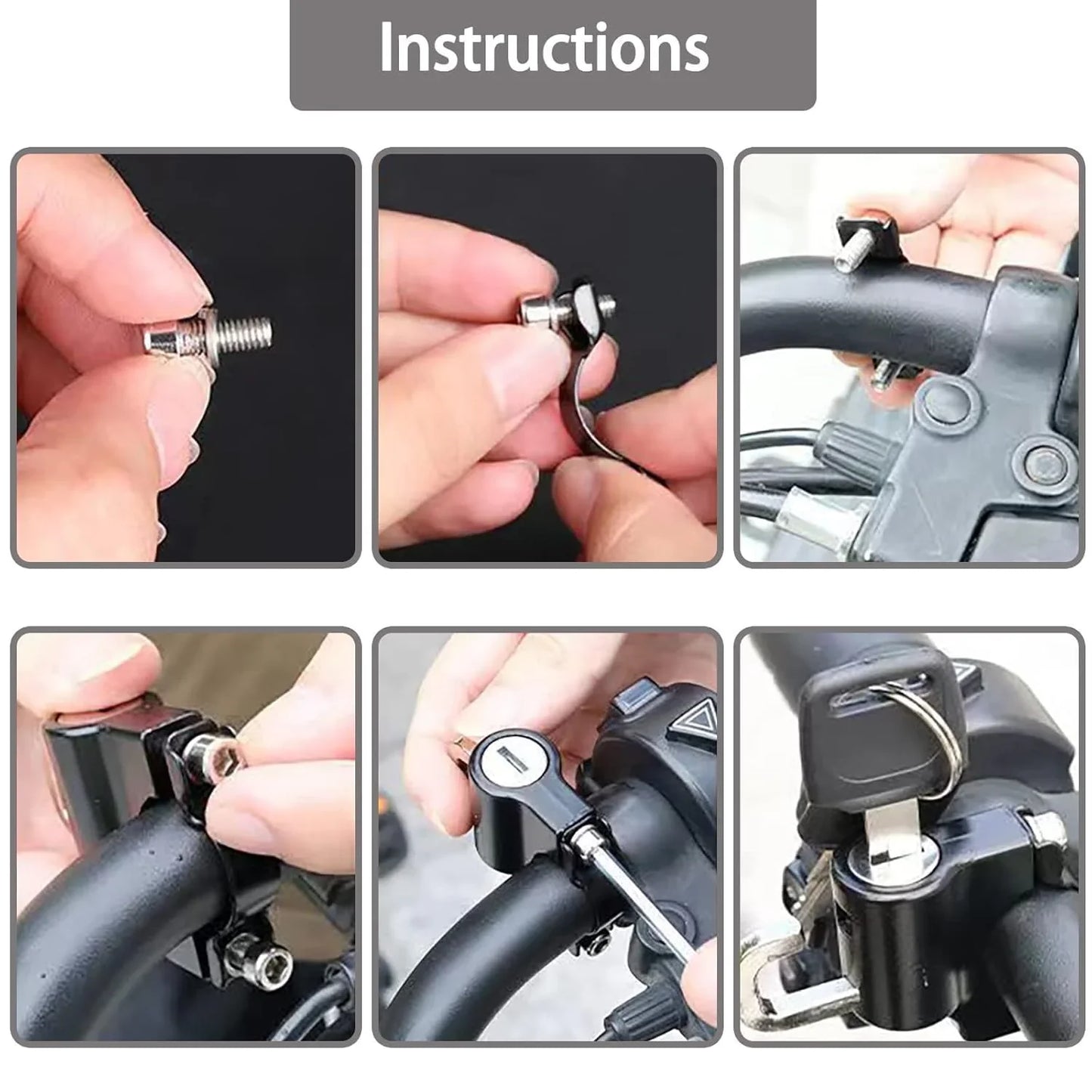 Instructions