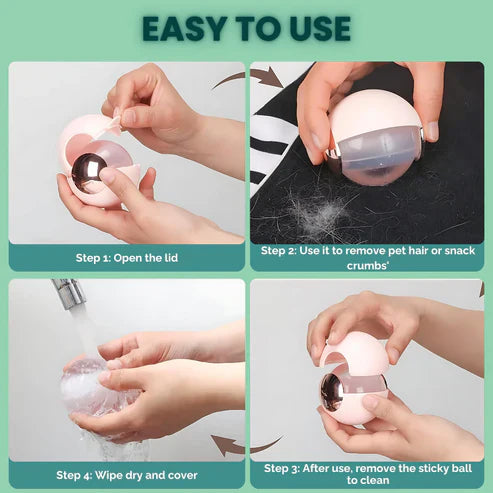 EASY TO USE

Step 1: Open the lid

Step 2: Use it to remove pet hair or snack crumbs'

Step 4: Wipe dry and cover

Step 3: After use, remove the sticky ball to clean