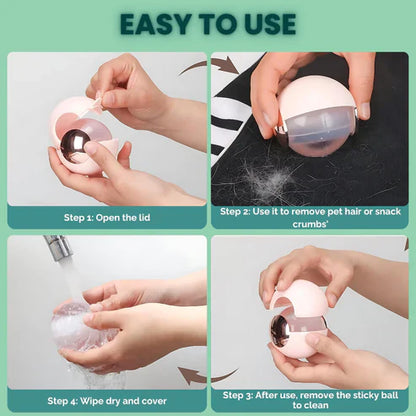 EASY TO USE

Step 1: Open the lid

Step 2: Use it to remove pet hair or snack crumbs'

Step 4: Wipe dry and cover

Step 3: After use, remove the sticky ball to clean