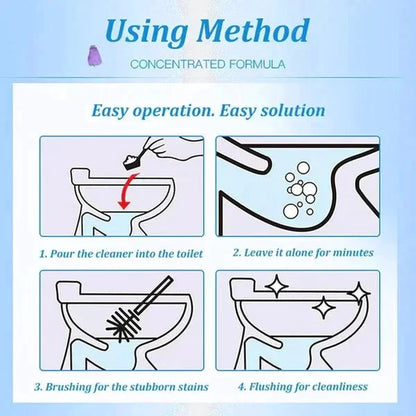 Using Method
CONCENTRATED FORMULA

Easy operation. Easy solution

1. Pour the cleaner into the toilet

2. Leave it alone for minutes

3. Brushing for the stubborn stains

4. Flushing for cleanliness