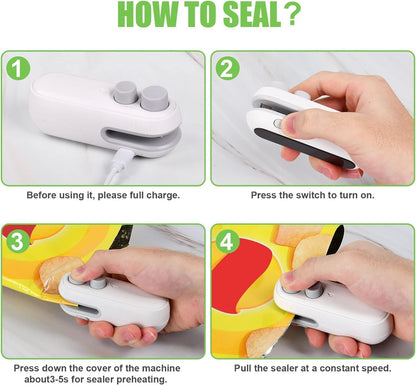 HOW TO SEAL?

1

Before using it, please full charge.

2

Press the switch to turn on.

3

Press down the cover of the machine about3-5s for sealer preheating.

4

Pull the sealer at a constant speed.