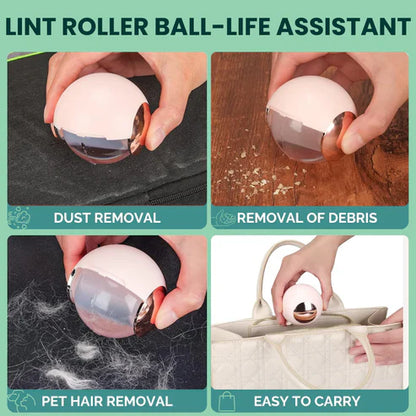 LINT ROLLER BALL-LIFE ASSISTANT

DUST REMOVAL

REMOVAL OF DEBRIS

PET HAIR REMOVAL

EASY TO CARRY