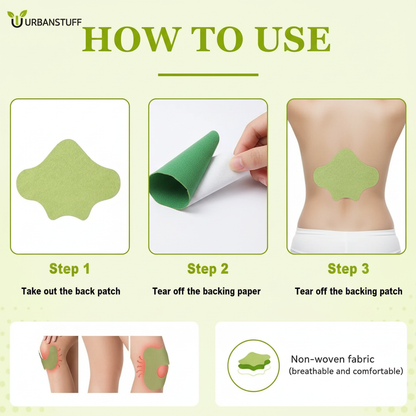 URBANSTUFF

HOW TO USE

Step 1

Take out the back patch

Step 2

Tear off the backing paper

Step 3

Tear off the backing patch

Non-woven fabric
(breathable and comfortable)