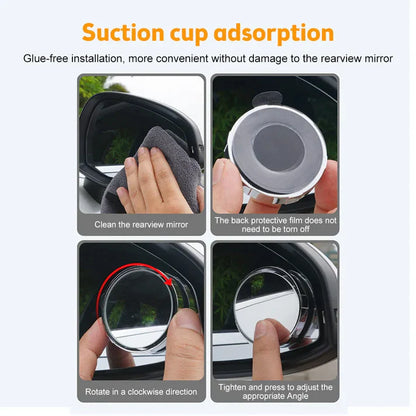 Suction cup adsorption

Glue-free installation, more convenient without damage to the rearview mirror

Clean the rearview mirror

The back protective film does not need to be torn off

Rotate in a clockwise direction

Tighten and press to adjust the appropriate Angle